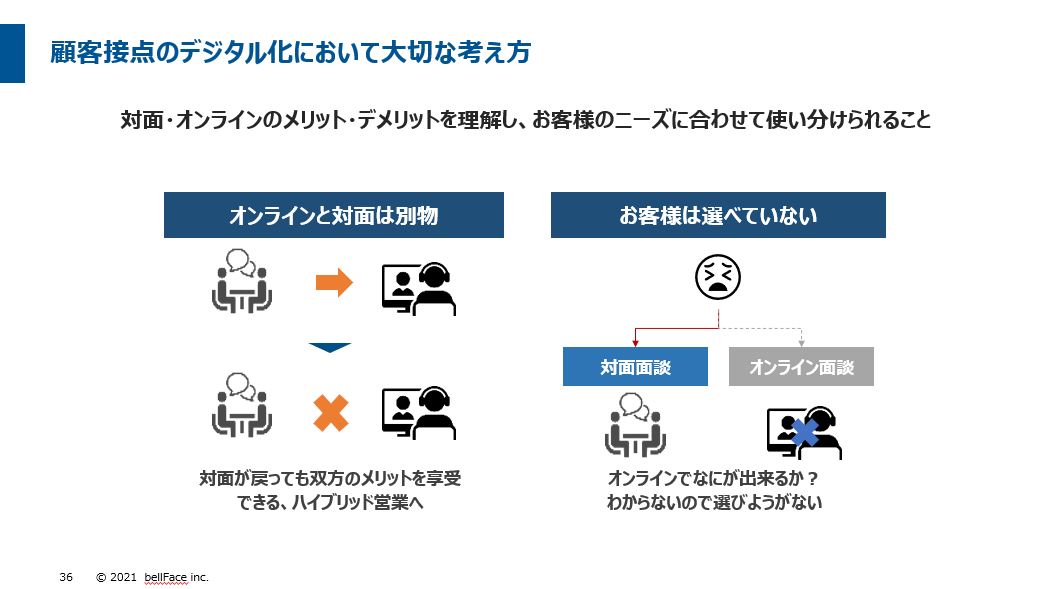 顧客接点のデジタル化において大切な考え方

対面・オンラインのメリット・デメリットを理解し、お客様のニーズに合わせて使い分けられること

オンラインと対面は別物

対面が戻っても双方のメリットを享受できる、ハイブリッド営業へ

お客様は選べていない

対面面談

オンライン面談

オンラインでなにが出来るか？
わからないので選びようがない

36 © 2021 bellFace inc.